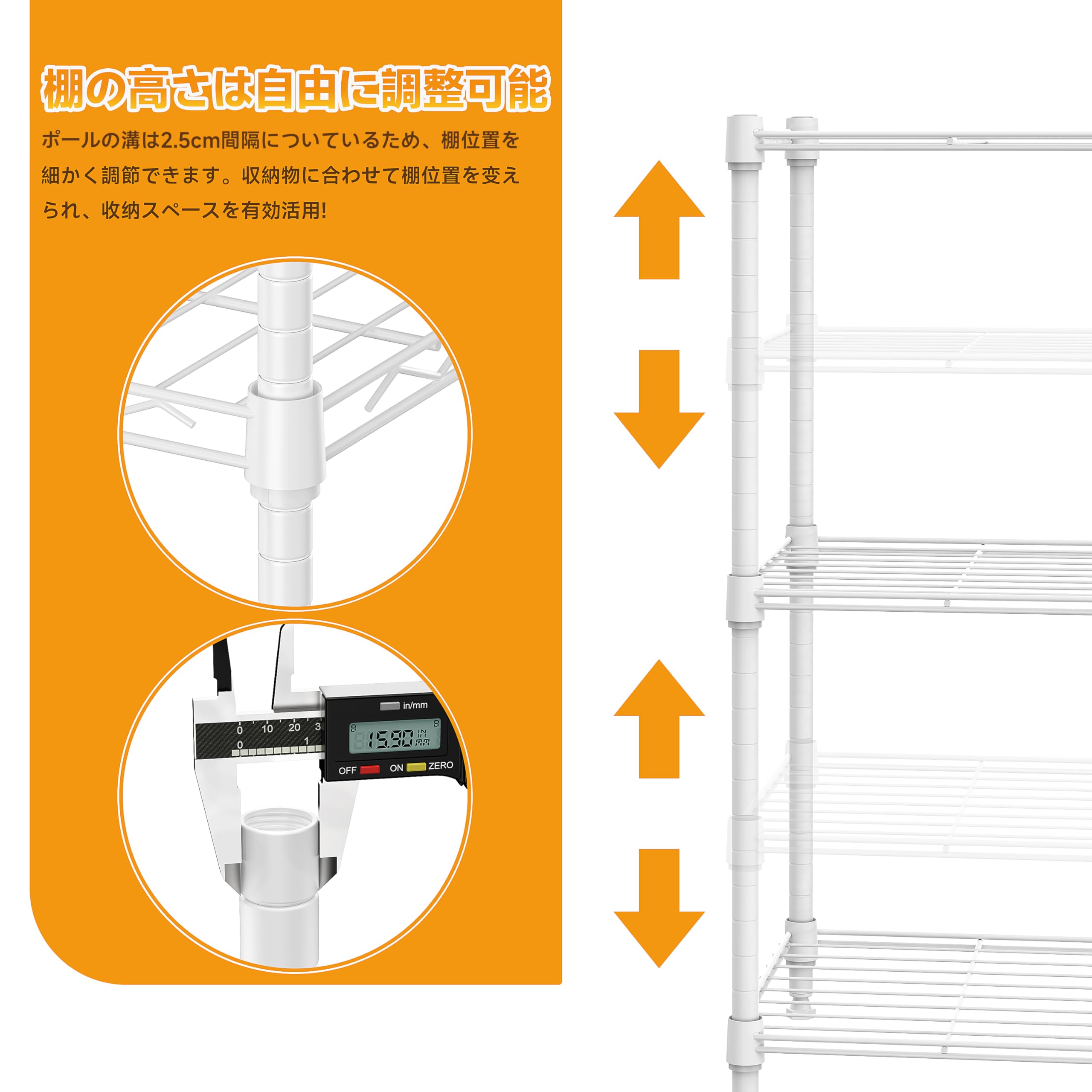 棚の高さは自由に調整可能

ポールの溝は2.5cm間隔についているため、棚位置を細かく調節できます。収納物に合わせて棚位置を変えられ、収納スペースを有効活用!

in/mm

0 10 20 3

0 1

15.90 IN mm

OFF ON ZERO